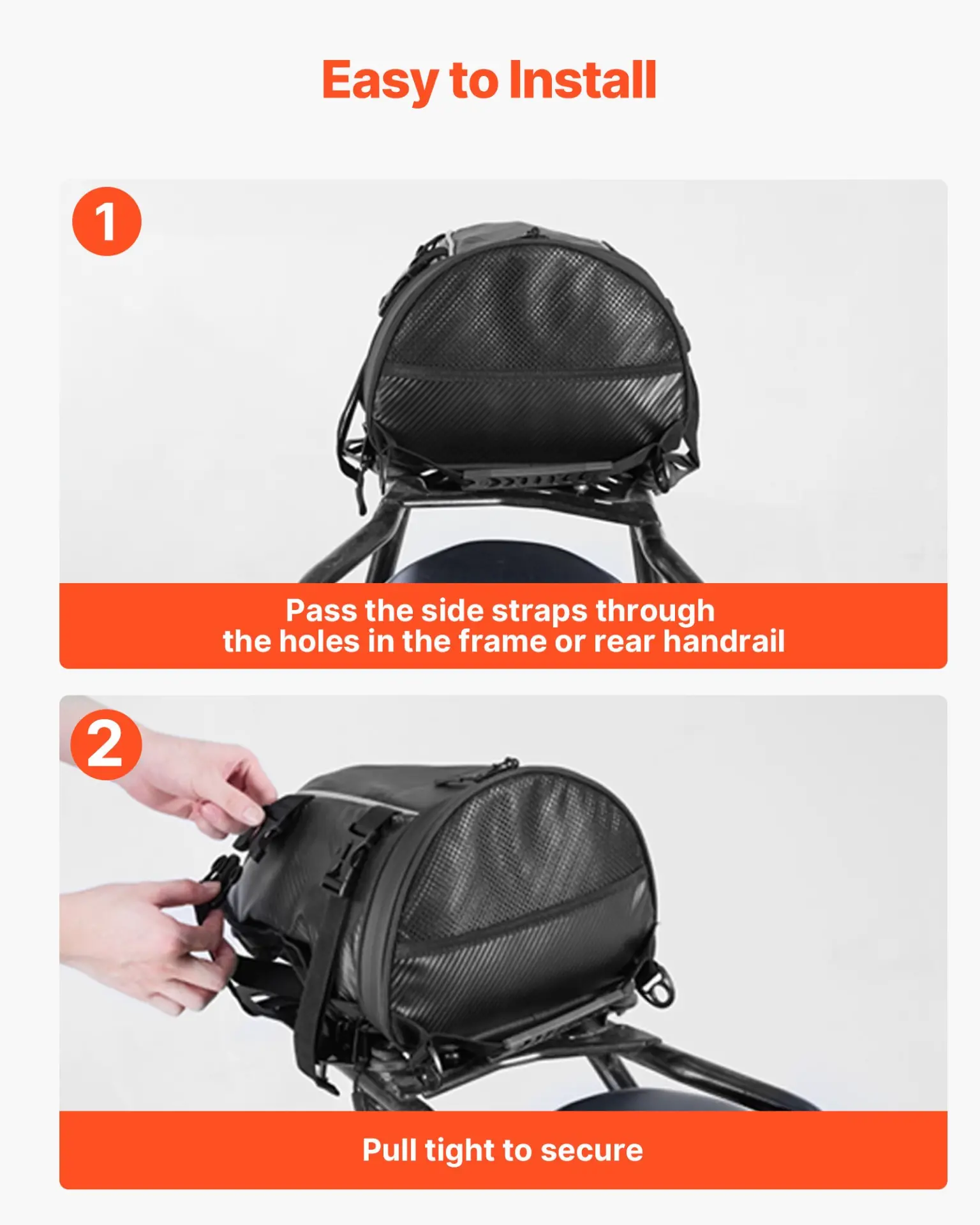 Easy to Install

1

Pass the side straps through the holes in the frame or rear handrail

2

Pull tight to secure