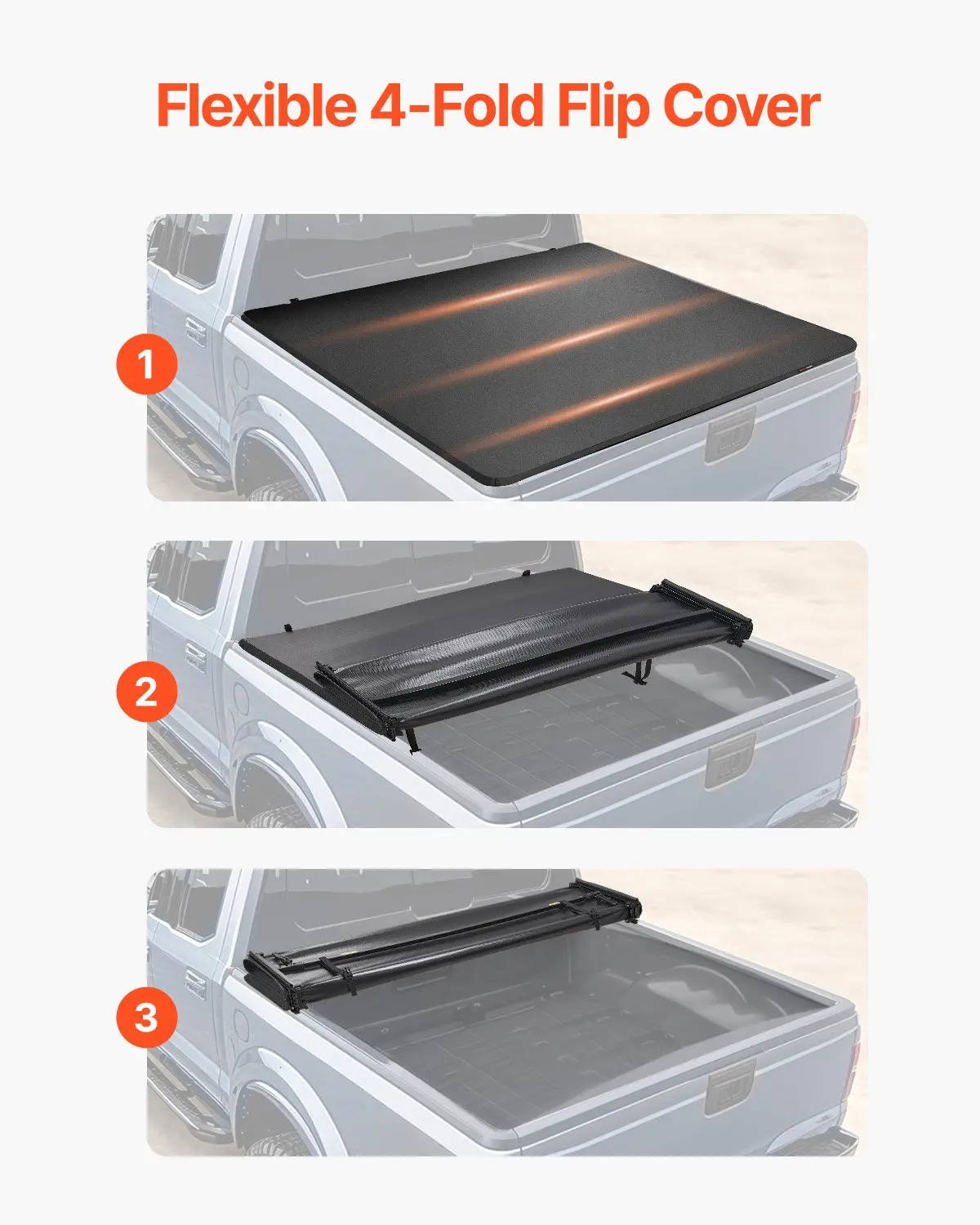 Flexible 4-Fold Flip Cover

1

2

3