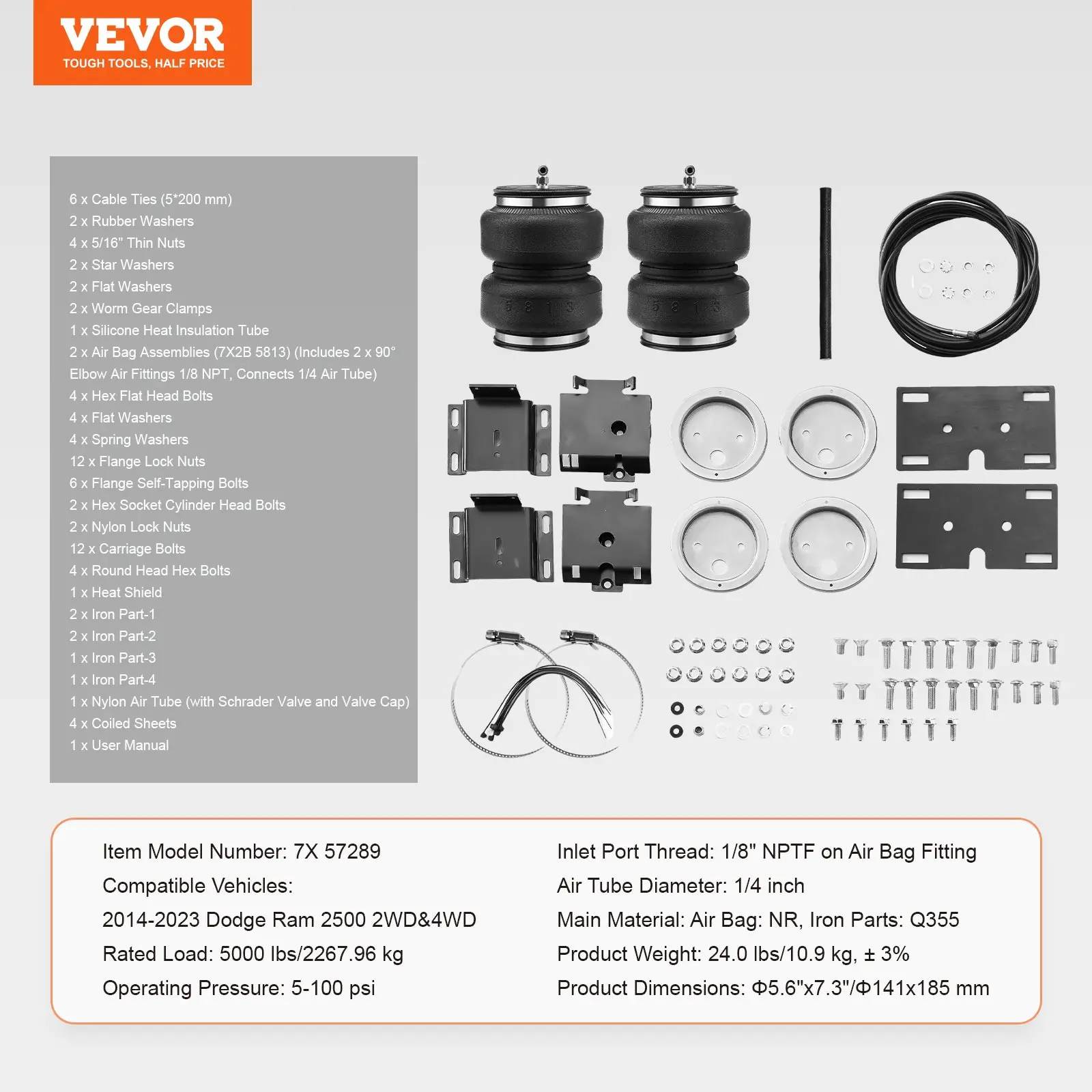 VEVOR
TOUGH TOOLS, HALF PRICE

6 x Cable Ties (5*200 mm)
2 x Rubber Washers
4 x 5/16" Thin Nuts
2 x Star Washers
2 x Flat Washers
2 x Worm Gear Clamps
1 x Silicone Heat Insulation Tube
2 x Air Bag Assemblies (7X2B 5813) (Includes 2 x 90° Elbow Air Fittings 1/8 NPT, Connects 1/4 Air Tube)
4 x Hex Flat Head Bolts
4 x Flat Washers
4 x Spring Washers
12 x Flange Lock Nuts
6 x Flange Self-Tapping Bolts
2 x Hex Socket Cylinder Head Bolts
2 x Nylon Lock Nuts
12 x Carriage Bolts
4 x Round Head Hex Bolts
1 x Heat Shield
2 x Iron Part-1
2 x Iron Part-2
1 x Iron Part-3
1 x Iron Part-4
1 x Nylon Air Tube (with Schrader Valve and Valve Cap)
4 x Coiled Sheets
1 x User Manual

5 8 1 3
5 8 1 3

Item Model Number: 7X 57289
Compatible Vehicles:
2014-2023 Dodge Ram 2500 2WD&4WD
Rated Load: 5000 lbs/2267.96 kg
Operating Pressure: 5-100 psi

Inlet Port Thread: 1/8" NPTF on Air Bag Fitting
Air Tube Diameter: 1/4 inch
Main Material: Air Bag: NR, Iron Parts: Q355
Product Weight: 24.0 lbs/10.9 kg, ± 3%
Product Dimensions: Φ5.6"x7.3"/Φ141x185 mm