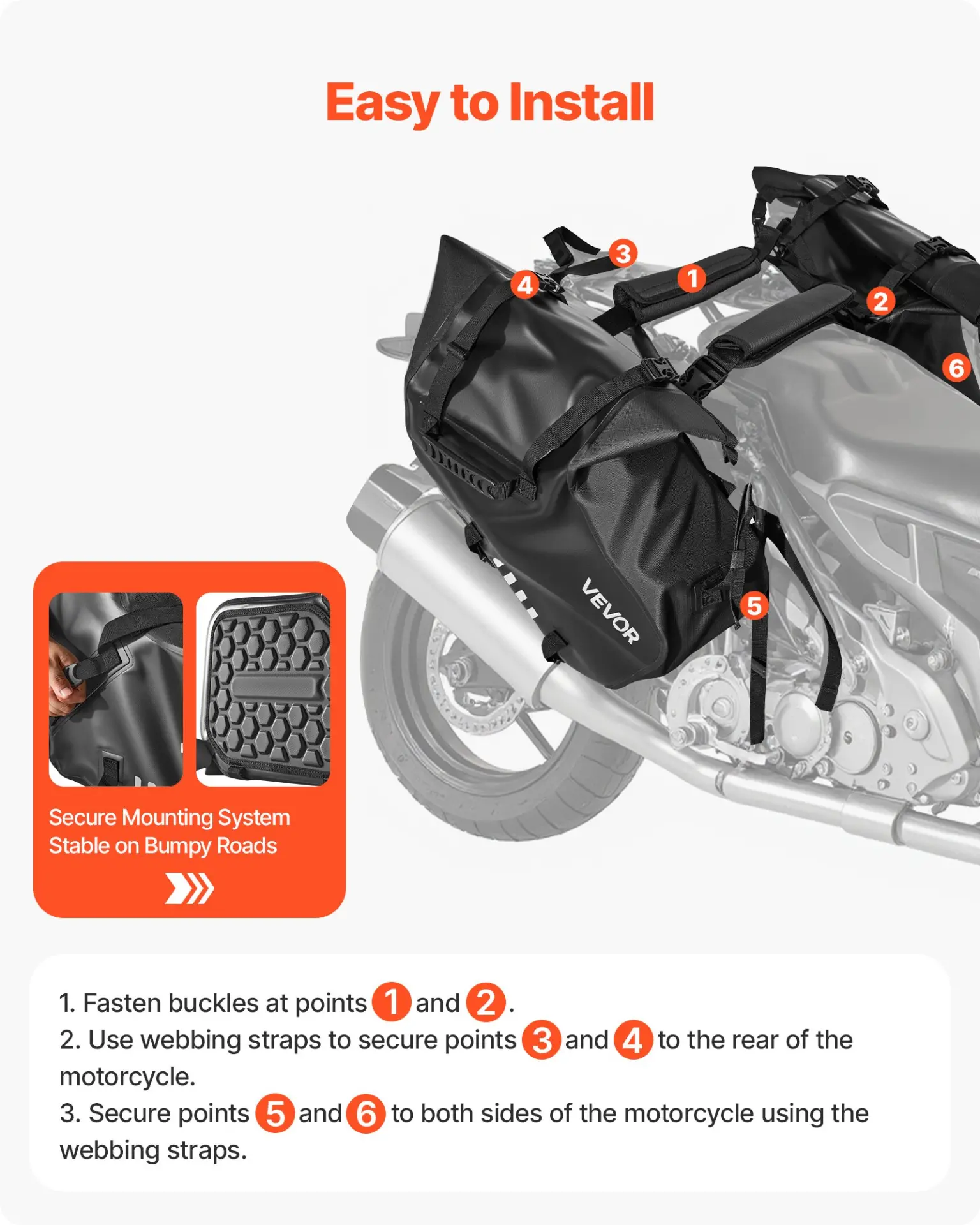 Easy to Install

3
4
1
2
6
VEVOR
5

Secure Mounting System
Stable on Bumpy Roads

1. Fasten buckles at points 1 and 2.
2. Use webbing straps to secure points 3 and 4 to the rear of the motorcycle.
3. Secure points 5 and 6 to both sides of the motorcycle using the webbing straps.